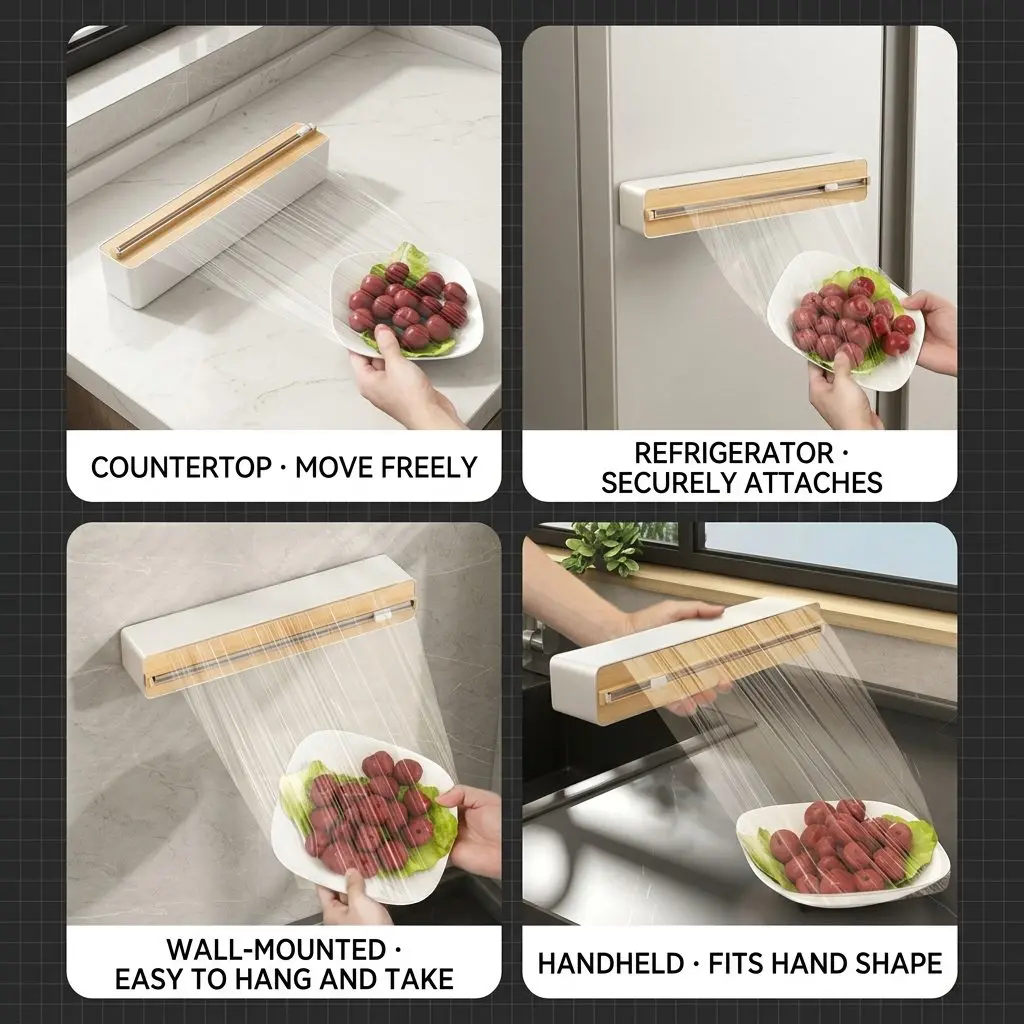 COUNTERTOP · MOVE FREELY

REFRIGERATOR · SECURELY ATTACHES

WALL-MOUNTED · EASY TO HANG AND TAKE

HANDHELD · FITS HAND SHAPE