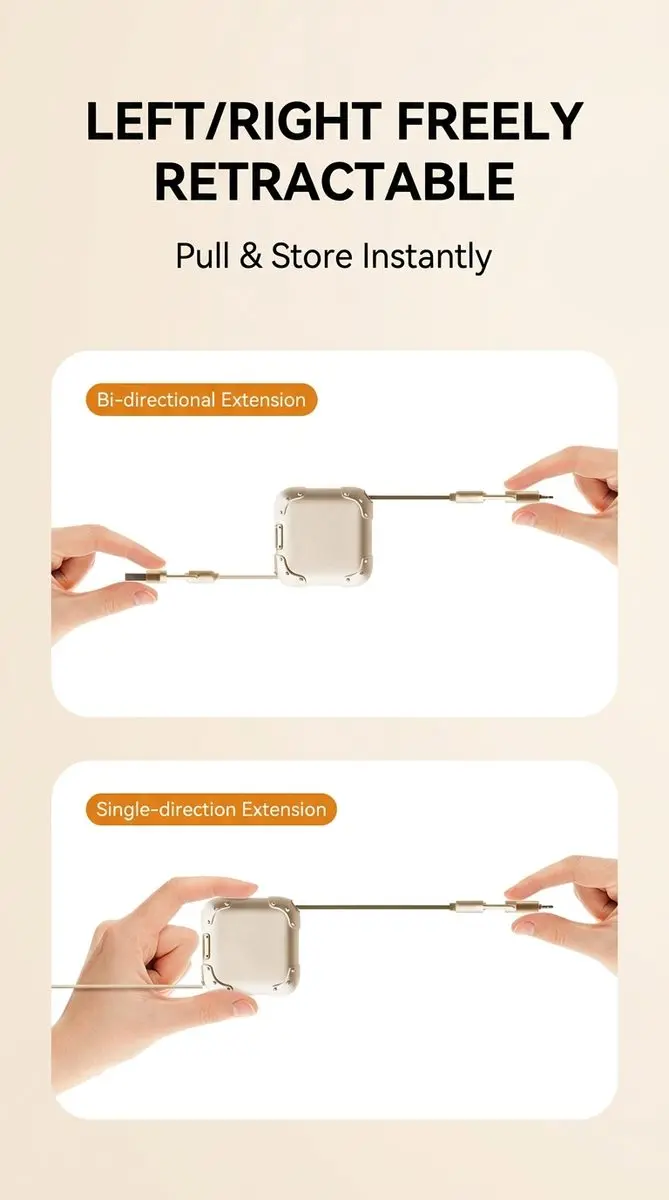 LEFT/RIGHT FREELY RETRACTABLE

Pull & Store Instantly

Bi-directional Extension

Single-direction Extension