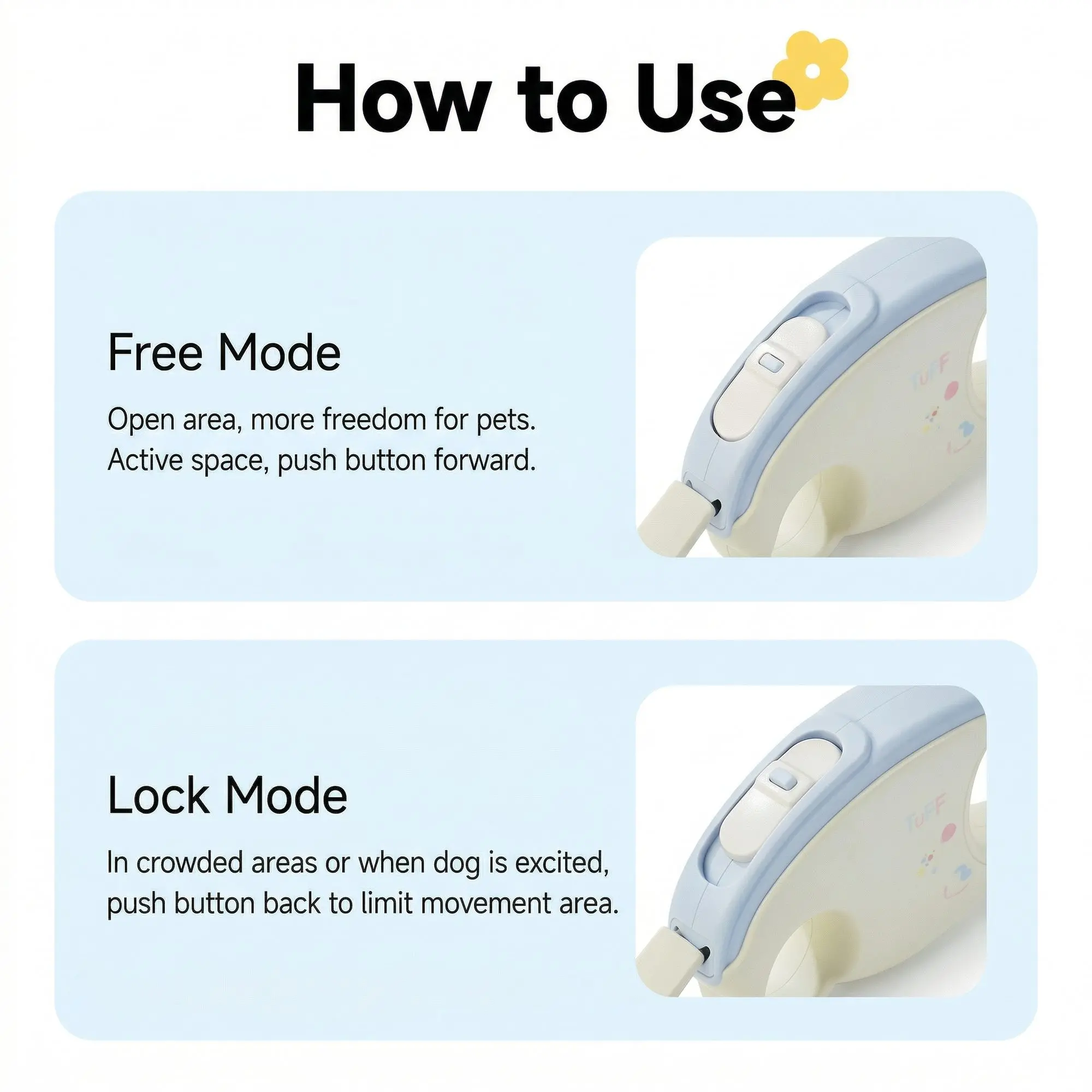 How to Use

Free Mode

Open area, more freedom for pets. Active space, push button forward.

TUFF

Lock Mode

In crowded areas or when dog is excited, push button back to limit movement area.

TUFF