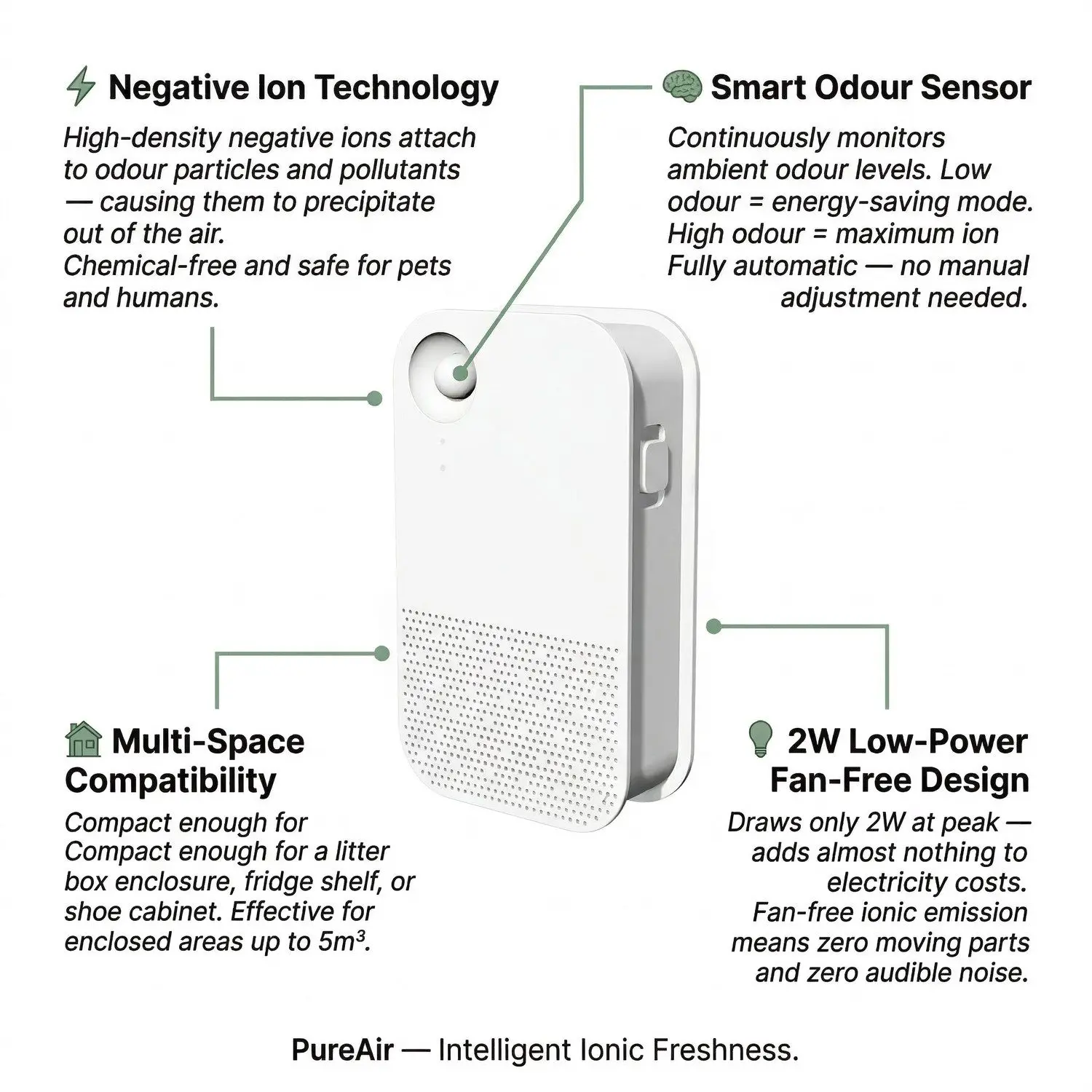 Negative Ion Technology

High-density negative ions attach to odour particles and pollutants — causing them to precipitate out of the air.
Chemical-free and safe for pets and humans.

Smart Odour Sensor

Continuously monitors ambient odour levels. Low odour = energy-saving mode. High odour = maximum ion Fully automatic — no manual adjustment needed.

Multi-Space Compatibility

Compact enough for
Compact enough for a litter box enclosure, fridge shelf, or shoe cabinet. Effective for enclosed areas up to $5m^3$.

2W Low-Power Fan-Free Design

Draws only 2W at peak — adds almost nothing to electricity costs.
Fan-free ionic emission means zero moving parts and zero audible noise.

PureAir — Intelligent Ionic Freshness.