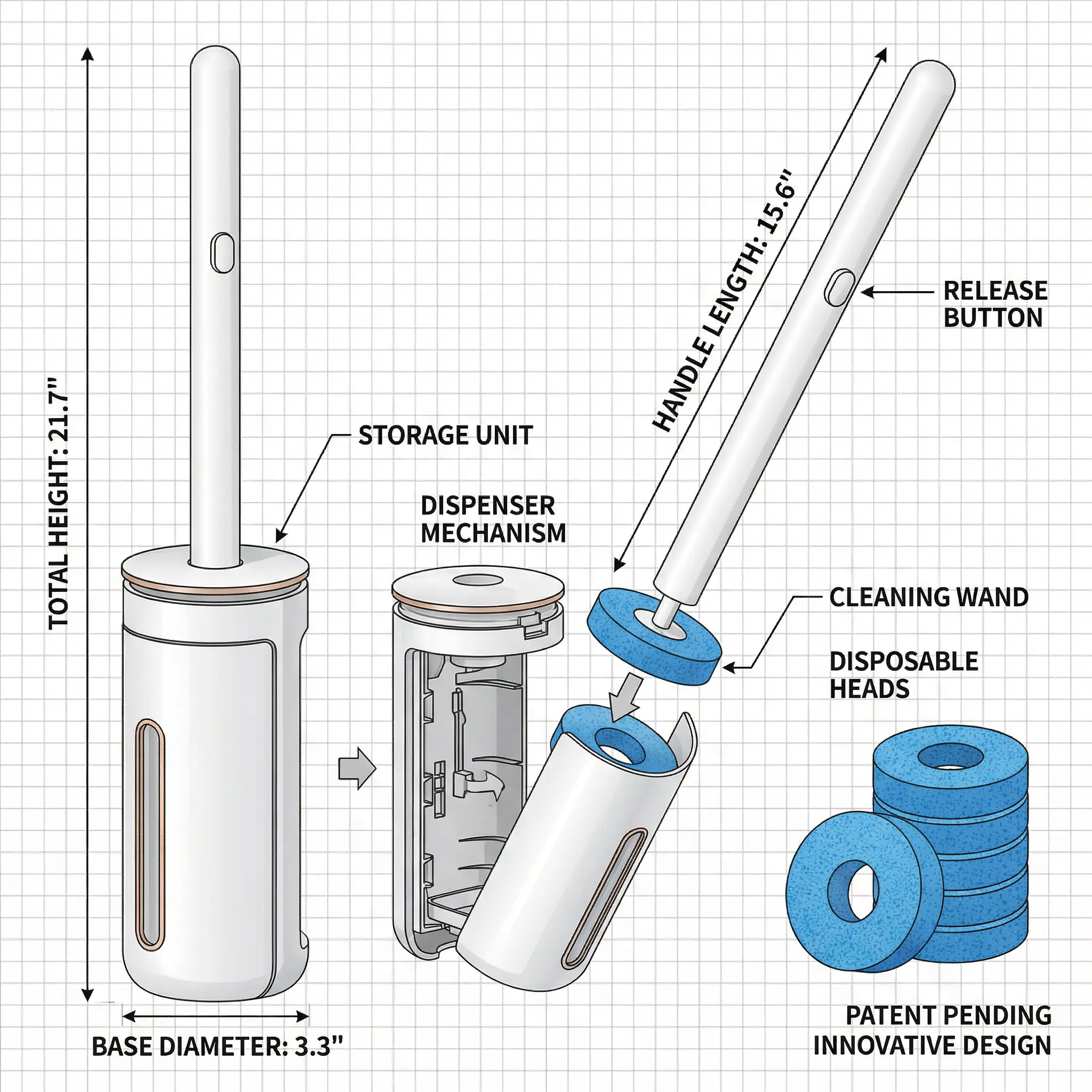 TOTAL HEIGHT: 21.7"

STORAGE UNIT

DISPENSER MECHANISM

HANDLE LENGTH: 15.6"

RELEASE BUTTON

CLEANING WAND

DISPOSABLE HEADS

BASE DIAMETER: 3.3"

PATENT PENDING INNOVATIVE DESIGN