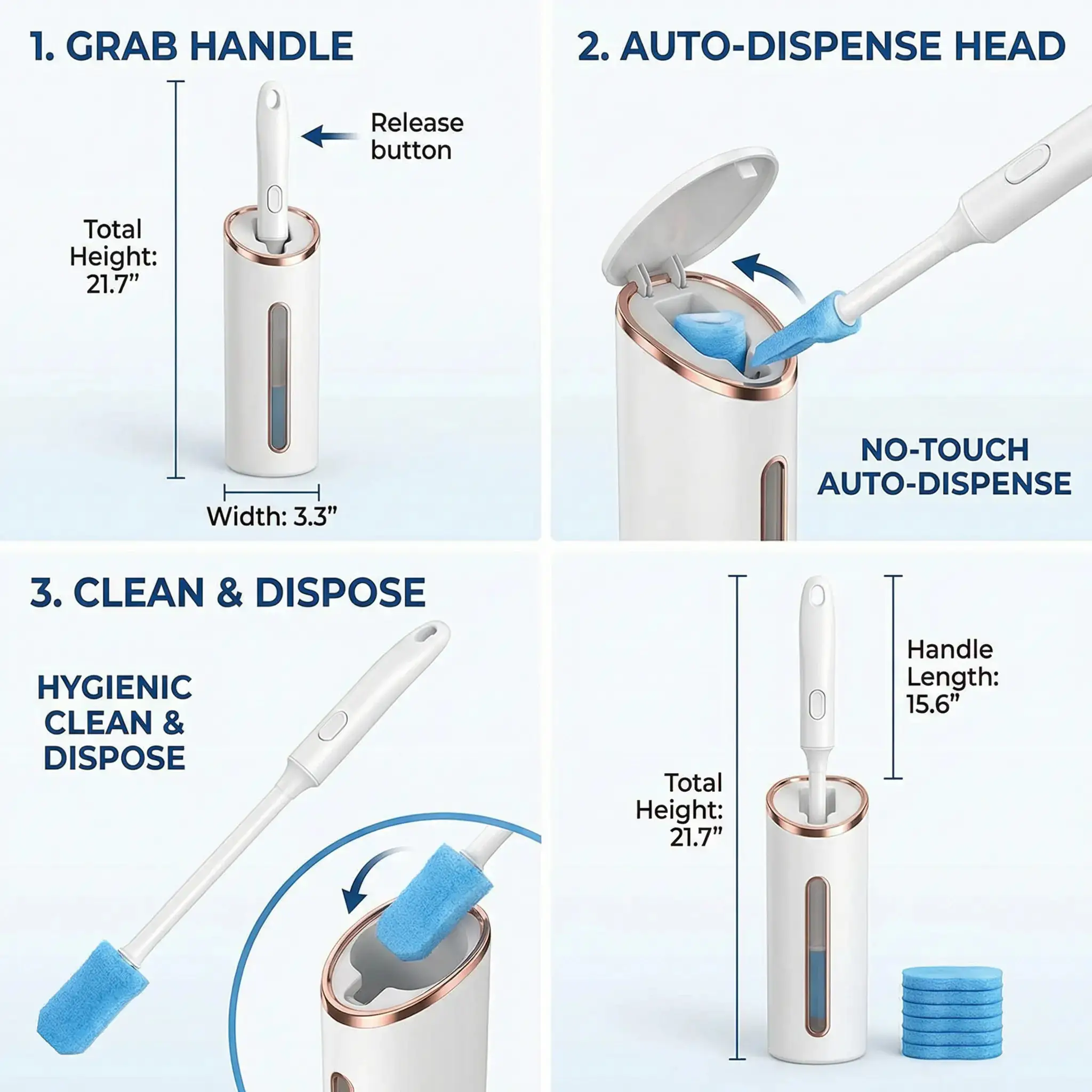 1. GRAB HANDLE

Release button

Total Height: 21.7”

Width: 3.3”

2. AUTO-DISPENSE HEAD

NO-TOUCH AUTO-DISPENSE

3. CLEAN & DISPOSE

HYGIENIC CLEAN & DISPOSE

Handle Length: 15.6”

Total Height: 21.7”