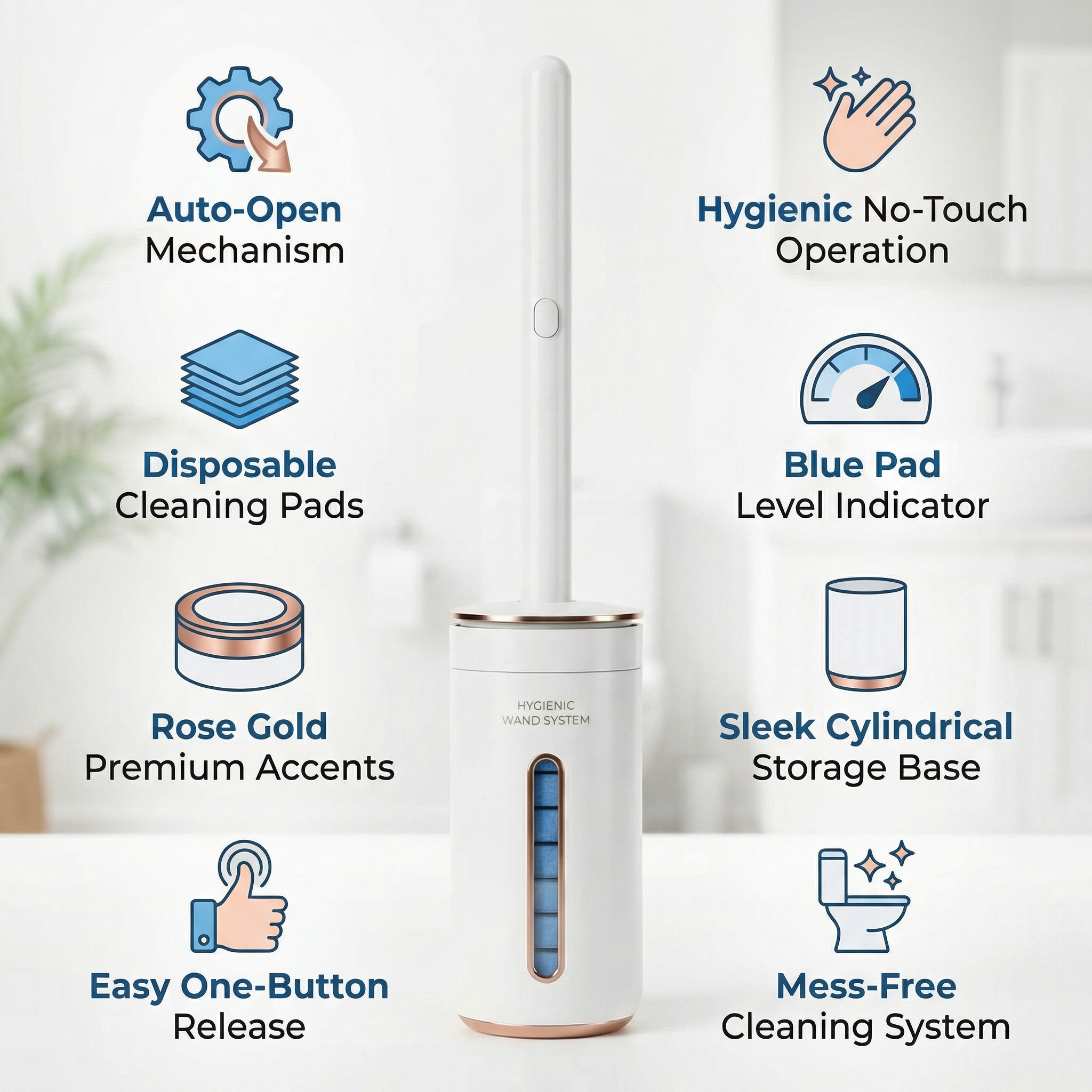 Auto-Open Mechanism

Disposable Cleaning Pads

Rose Gold Premium Accents

Easy One-Button Release

HYGIENIC WAND SYSTEM

Hygienic No-Touch Operation

Blue Pad Level Indicator

Sleek Cylindrical Storage Base

Mess-Free Cleaning System